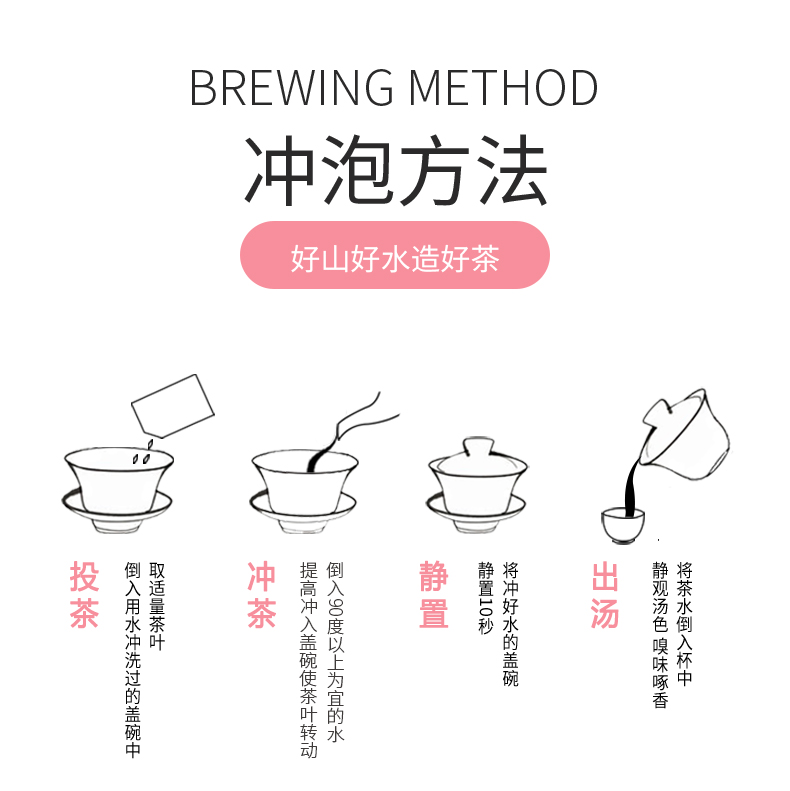 BREWING METHOD
冲泡方法
好山好水造好茶

投茶
取适量茶叶
倒入用水冲洗过的盖碗中

冲茶
倒入90度以上为宜的水
提高冲入盖碗使茶叶转动

静置
将冲好水的盖碗
静置10秒

出汤
将茶水倒入杯中
静观汤色 嗅味啄香