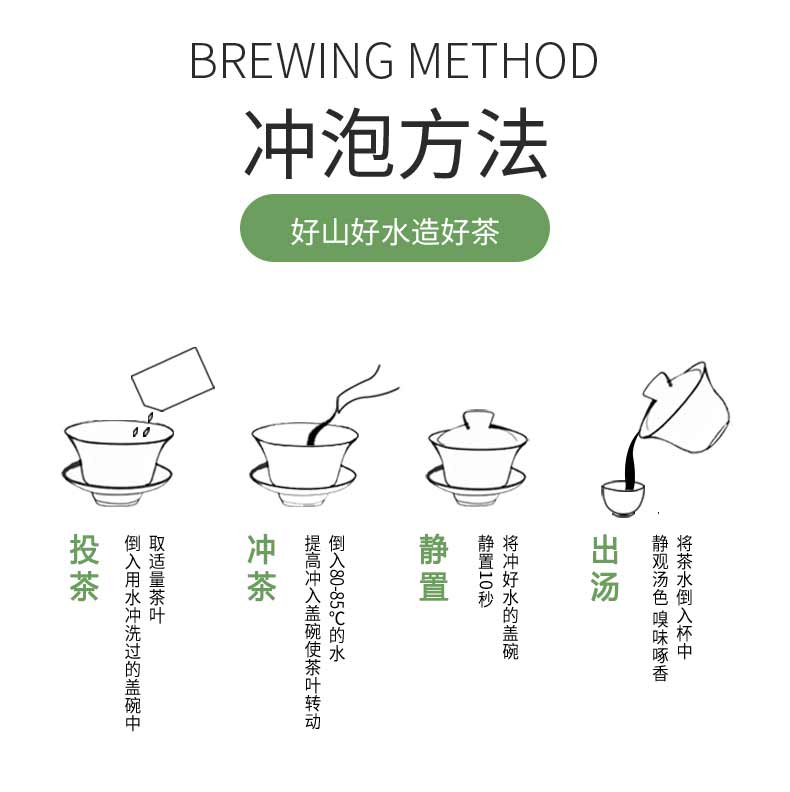 BREWING METHOD

冲泡方法

好山好水造好茶

投茶

取适量茶叶
倒入用水冲洗过的盖碗中

冲茶

倒入80-85°C的水
提高冲入盖碗使茶叶转动

静置

将冲好水的盖碗
静置10秒

出汤

将茶水倒入杯中
静观汤色 嗅味啄香