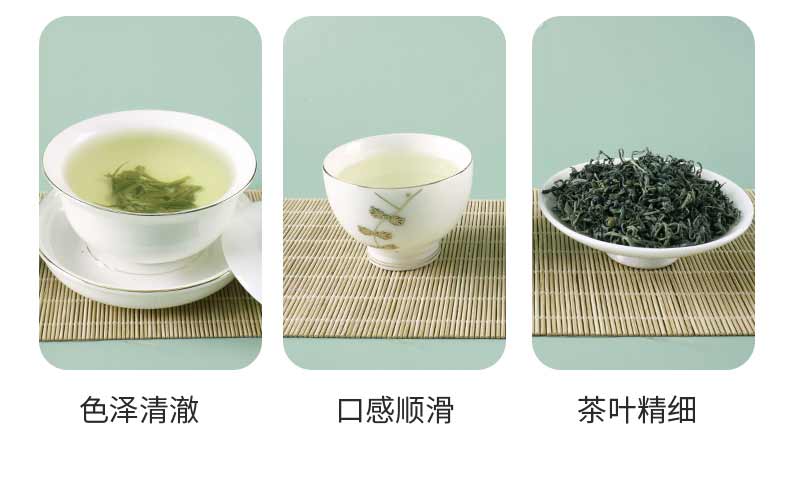 色泽清澈

口感顺滑

茶叶精细